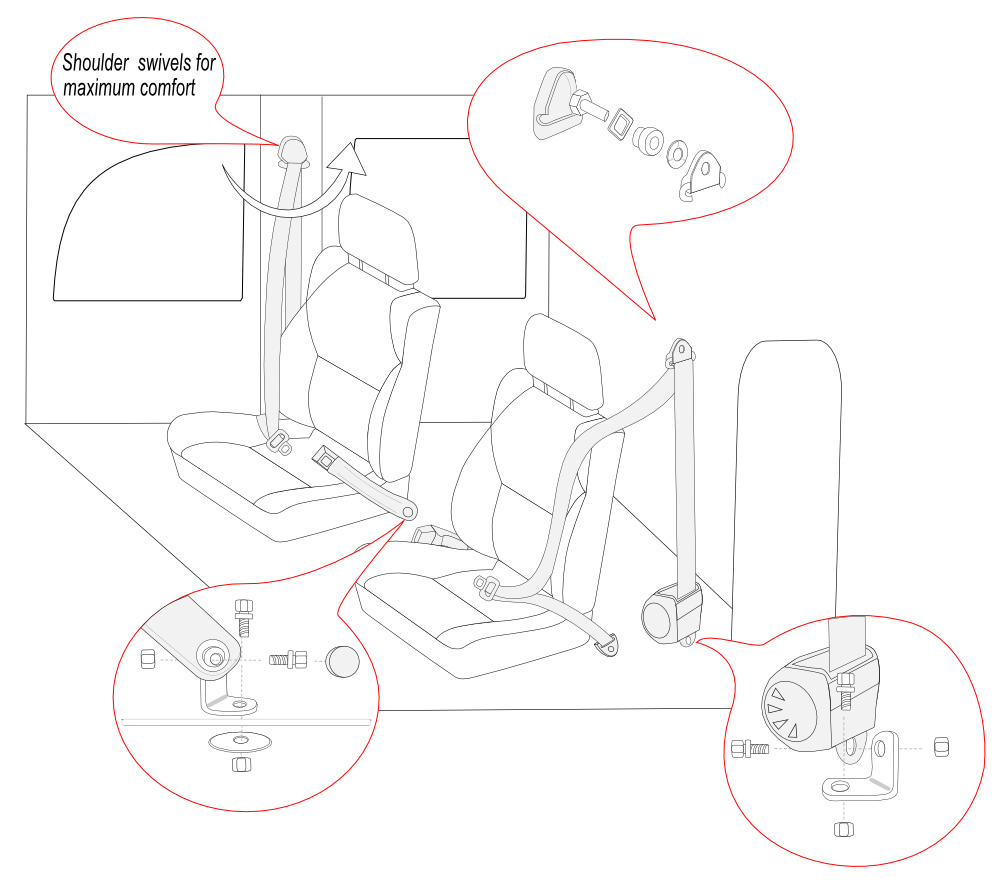 Shoulder swivels for maximum comfort