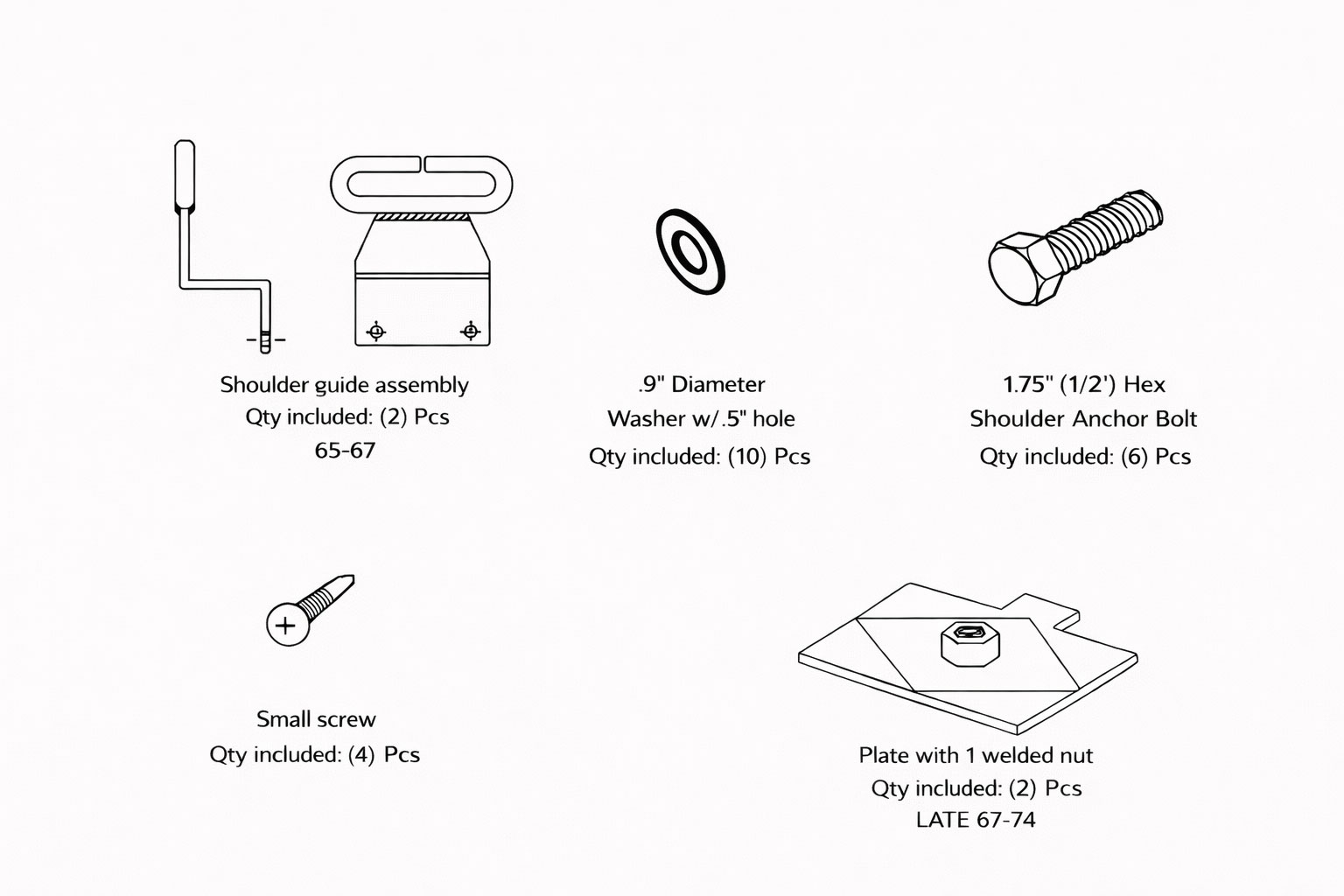 Shoulder guide assembly
Qty included: (2) Pcs
65-67

.9" Diameter
Washer w/.5" hole
Qty included: (10) Pcs

1.75" (1/2') Hex
Shoulder Anchor Bolt
Qty included: (6) Pcs

Small screw
Qty included: (4) Pcs

Plate with 1 welded nut
Qty included: (2) Pcs
LATE 67-74