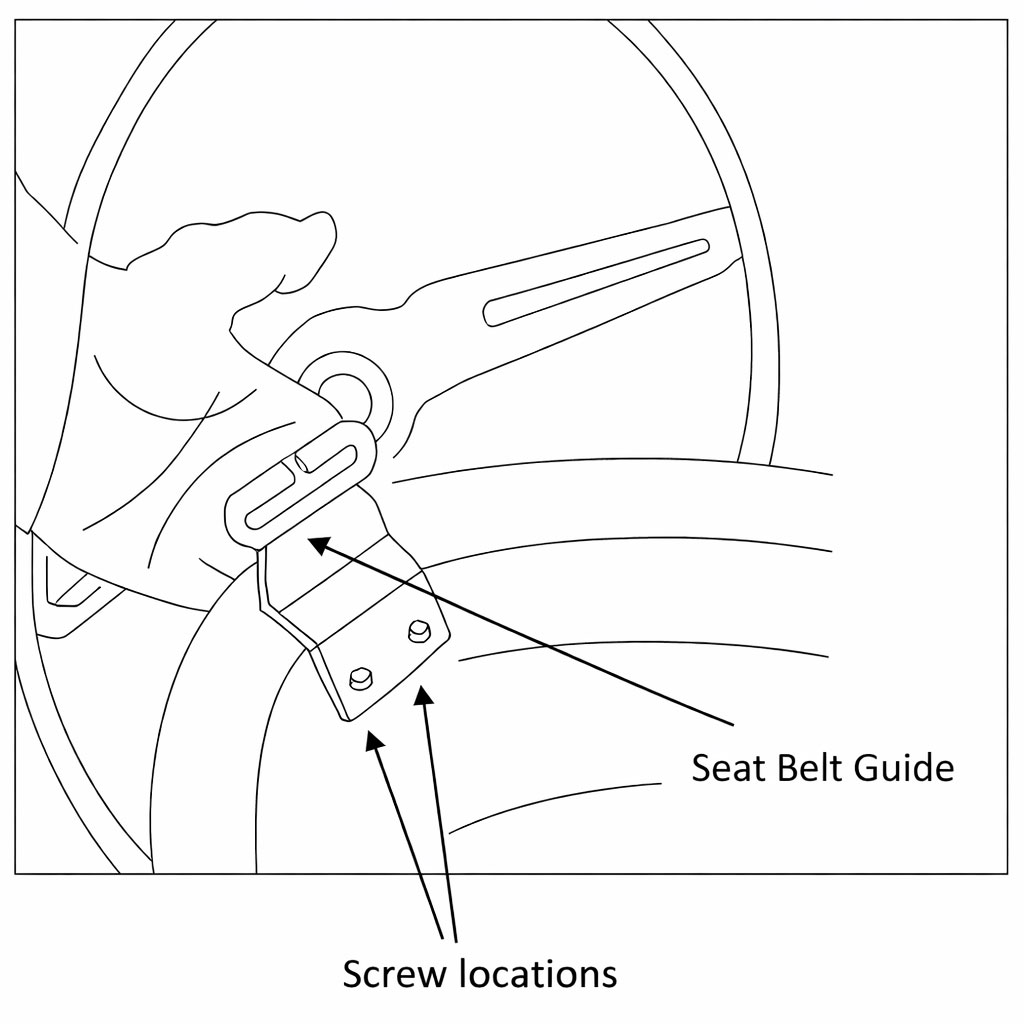 Seat Belt Guide

Screw locations