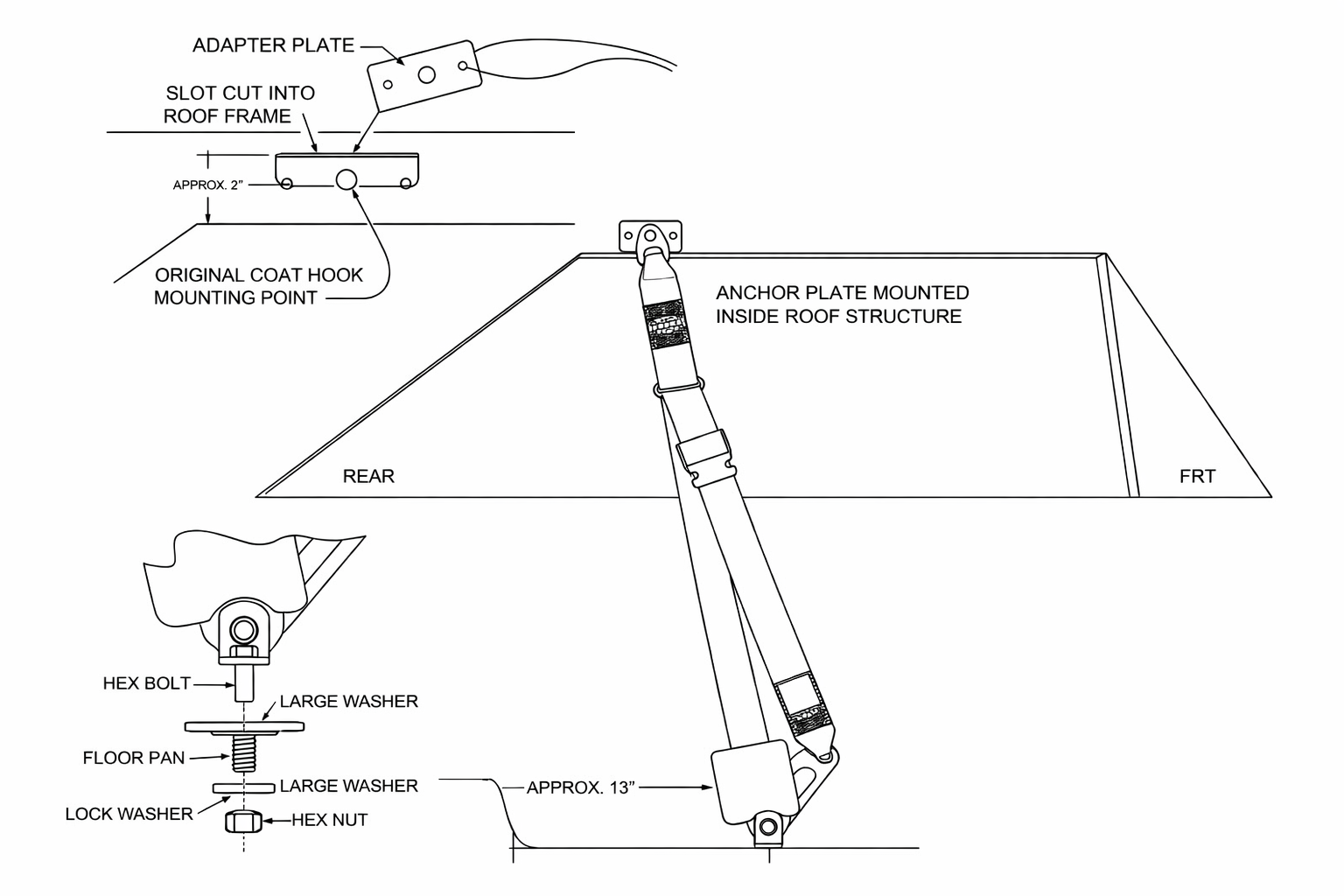 ADAPTER PLATE

SLOT CUT INTO ROOF FRAME

APPROX. 2"

ORIGINAL COAT HOOK MOUNTING POINT

ANCHOR PLATE MOUNTED INSIDE ROOF STRUCTURE

REAR

FRT

HEX BOLT

LARGE WASHER

FLOOR PAN

LARGE WASHER

LOCK WASHER

HEX NUT

APPROX. 13"