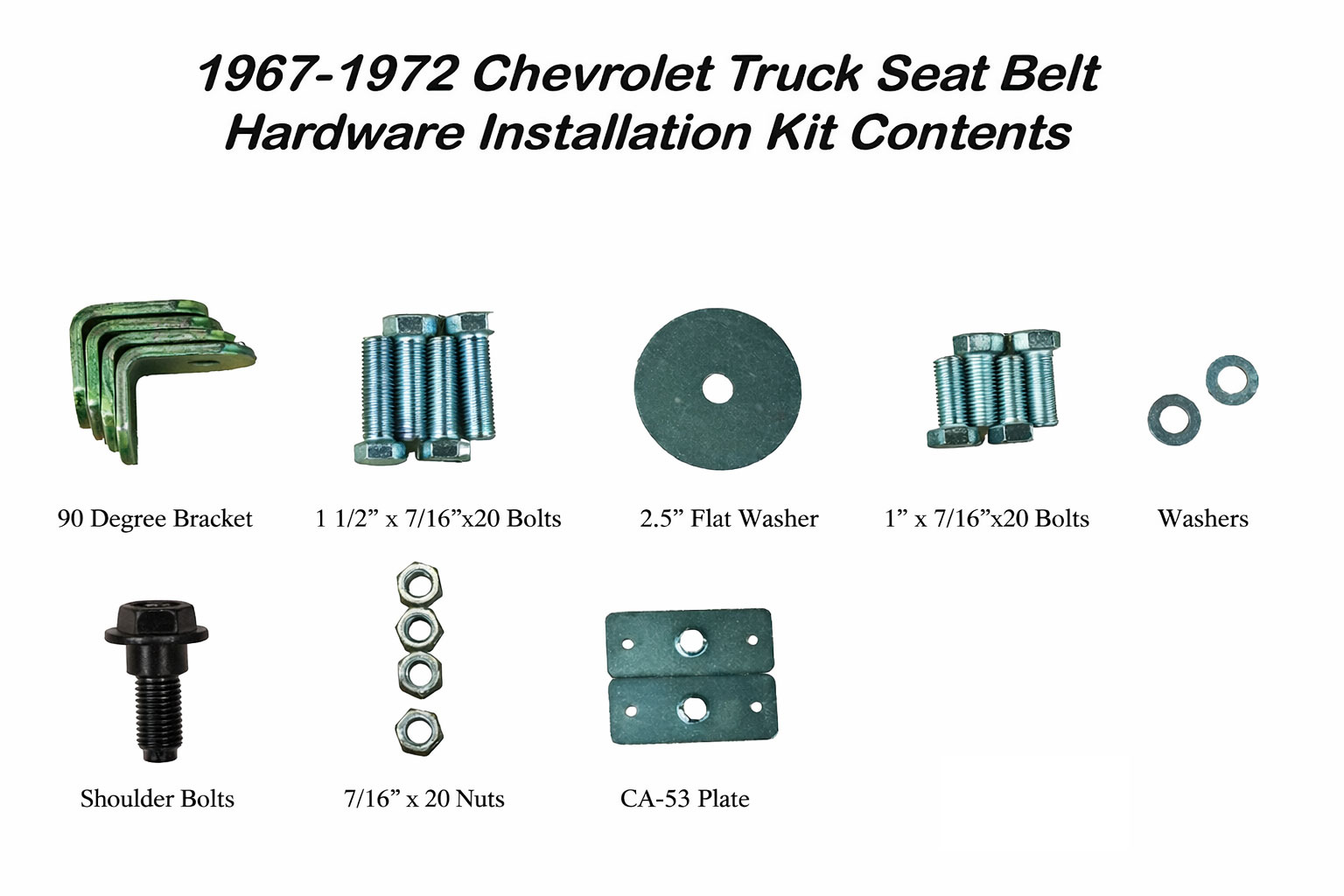 1967-1972 Chevrolet Truck Seat Belt Hardware Installation Kit Contents

90 Degree Bracket

1 1/2” x 7/16”x20 Bolts

2.5” Flat Washer

1” x 7/16”x20 Bolts

Washers

Shoulder Bolts

7/16” x 20 Nuts

CA-53 Plate