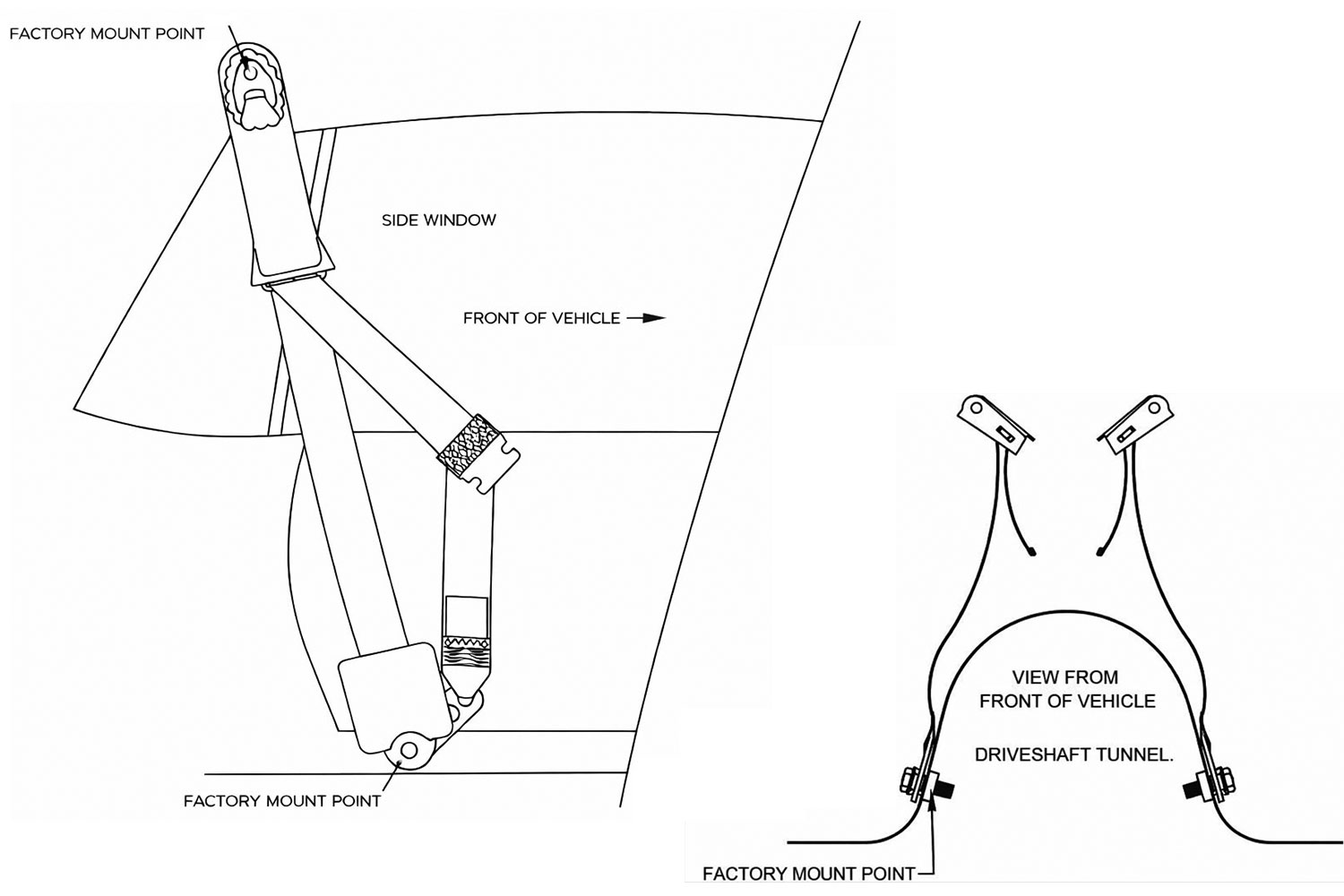 FACTORY MOUNT POINT

SIDE WINDOW

FRONT OF VEHICLE

FACTORY MOUNT POINT

VIEW FROM
FRONT OF VEHICLE

DRIVESHAFT TUNNEL.

FACTORY MOUNT POINT