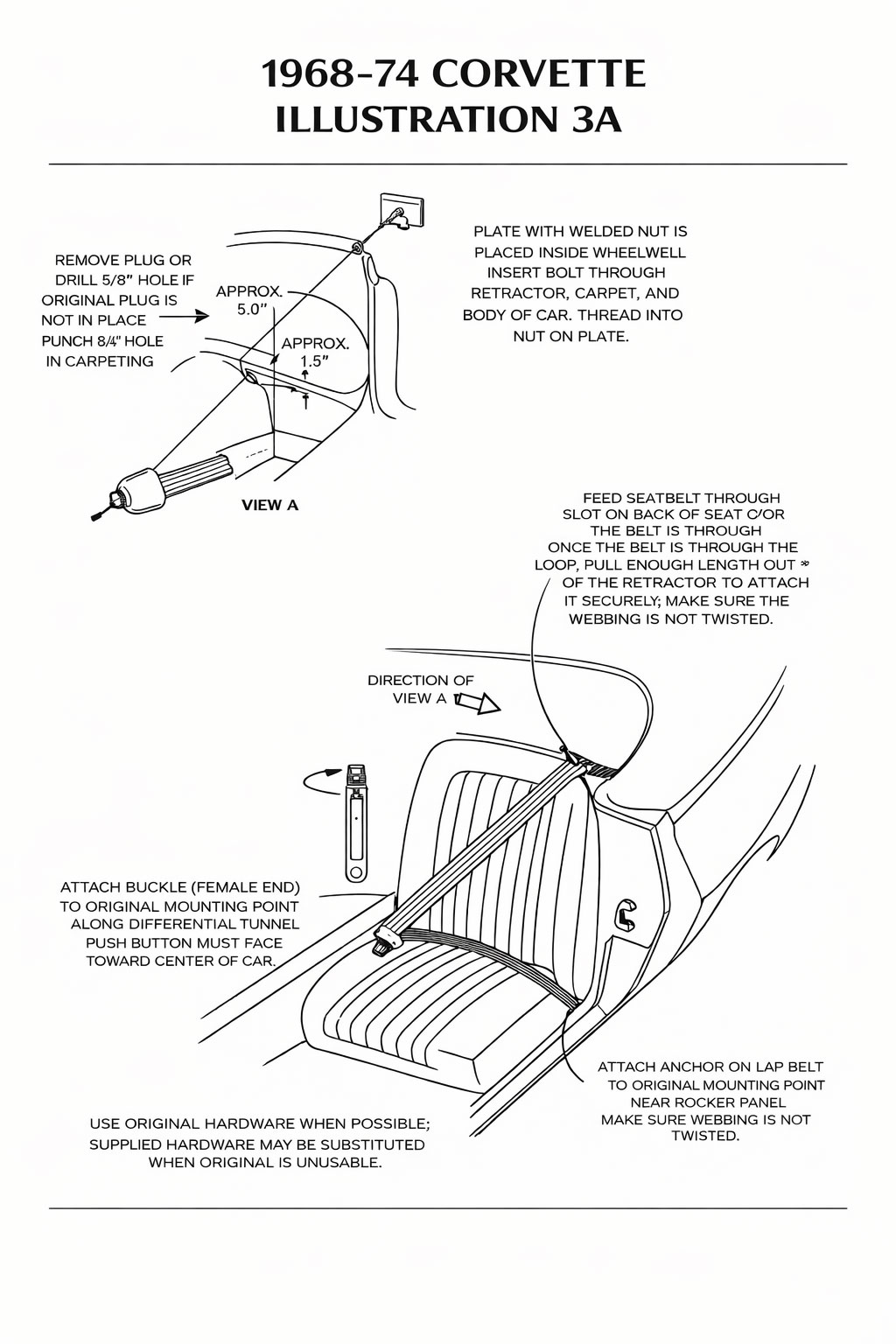 1968-74 CORVETTE
ILLUSTRATION 3A

REMOVE PLUG OR DRILL 5/8" HOLE IF ORIGINAL PLUG IS NOT IN PLACE PUNCH 8/4" HOLE IN CARPETING

APPROX. 5.0"

APPROX. 1.5"

PLATE WITH WELDED NUT IS PLACED INSIDE WHEELWELL INSERT BOLT THROUGH RETRACTOR, CARPET, AND BODY OF CAR. THREAD INTO NUT ON PLATE.

VIEW A

FEED SEATBELT THROUGH SLOT ON BACK OF SEAT C/OR THE BELT IS THROUGH ONCE THE BELT IS THROUGH THE LOOP, PULL ENOUGH LENGTH OUT OF THE RETRACTOR TO ATTACH IT SECURELY; MAKE SURE THE WEBBING IS NOT TWISTED.

DIRECTION OF VIEW A

ATTACH BUCKLE (FEMALE END) TO ORIGINAL MOUNTING POINT ALONG DIFFERENTIAL TUNNEL PUSH BUTTON MUST FACE TOWARD CENTER OF CAR.

ATTACH ANCHOR ON LAP BELT TO ORIGINAL MOUNTING POINT NEAR ROCKER PANEL MAKE SURE WEBBING IS NOT TWISTED.

USE ORIGINAL HARDWARE WHEN POSSIBLE; SUPPLIED HARDWARE MAY BE SUBSTITUTED WHEN ORIGINAL IS UNUSABLE.