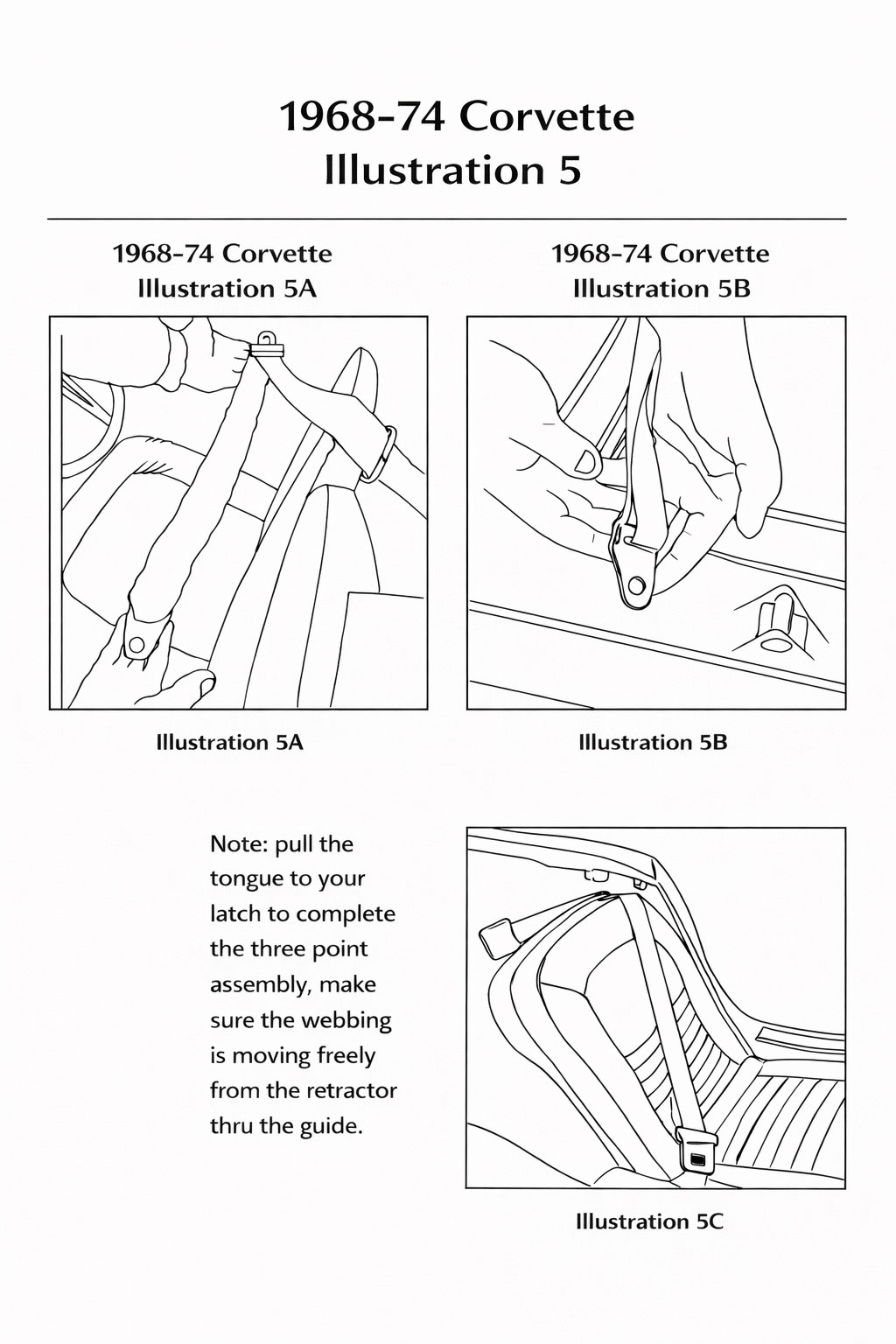 1968-74 Corvette
Illustration 5

1968-74 Corvette
Illustration 5A

Illustration 5A

1968-74 Corvette
Illustration 5B

Illustration 5B

Note: pull the tongue to your latch to complete the three point assembly, make sure the webbing is moving freely from the retractor thru the guide.

Illustration 5C