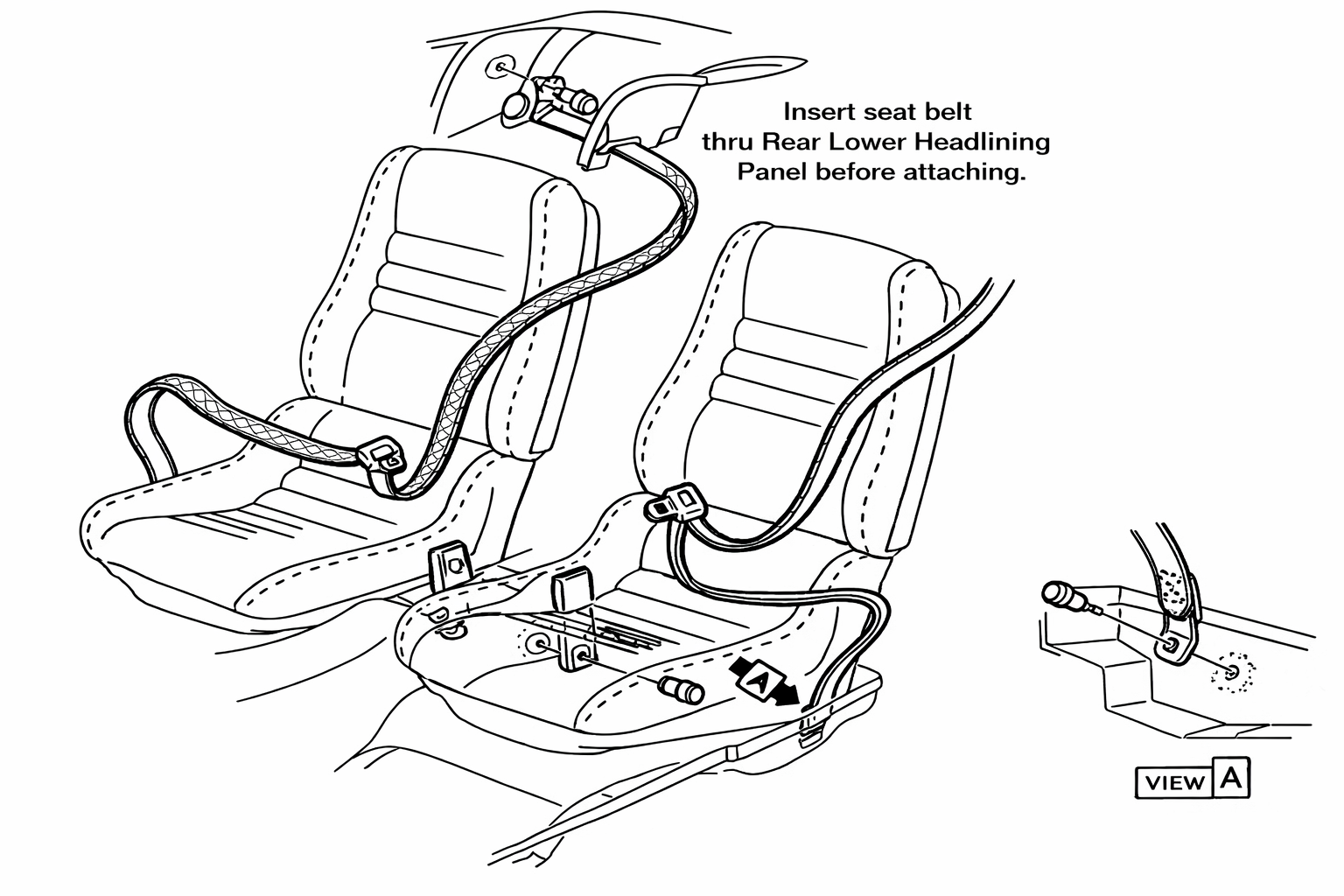 Insert seat belt thru Rear Lower Headlining Panel before attaching.

A

VIEW A