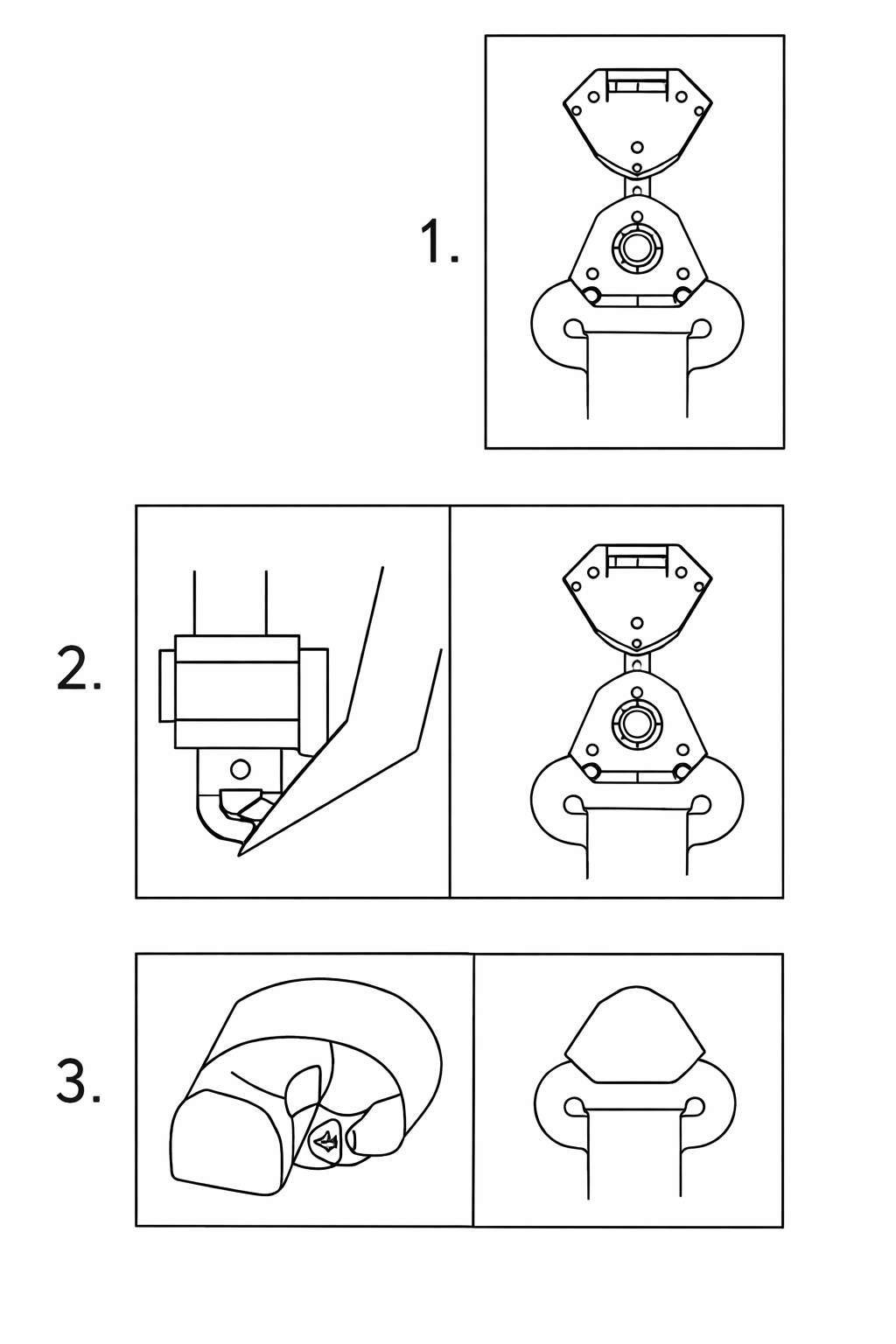 1.

2.

3.