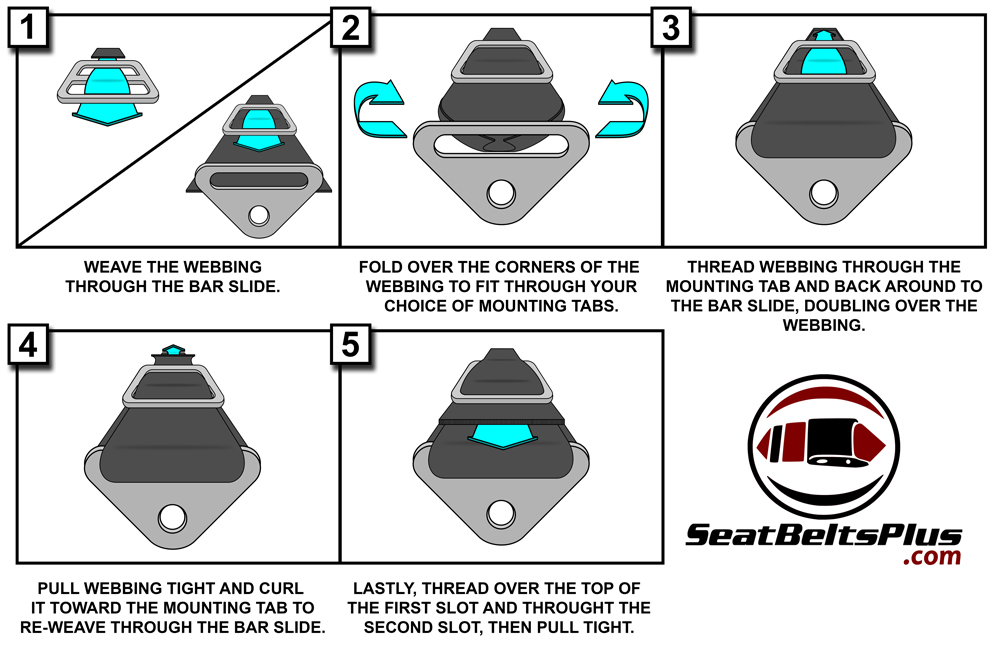 1

WEAVE THE WEBBING THROUGH THE BAR SLIDE.

2

FOLD OVER THE CORNERS OF THE WEBBING TO FIT THROUGH YOUR CHOICE OF MOUNTING TABS.

3

THREAD WEBBING THROUGH THE MOUNTING TAB AND BACK AROUND TO THE BAR SLIDE, DOUBLING OVER THE WEBBING.

4

PULL WEBBING TIGHT AND CURL IT TOWARD THE MOUNTING TAB TO RE-WEAVE THROUGH THE BAR SLIDE.

5

LASTLY, THREAD OVER THE TOP OF THE FIRST SLOT AND THROUGHT THE SECOND SLOT, THEN PULL TIGHT.

SeatBeltsPlus
.com